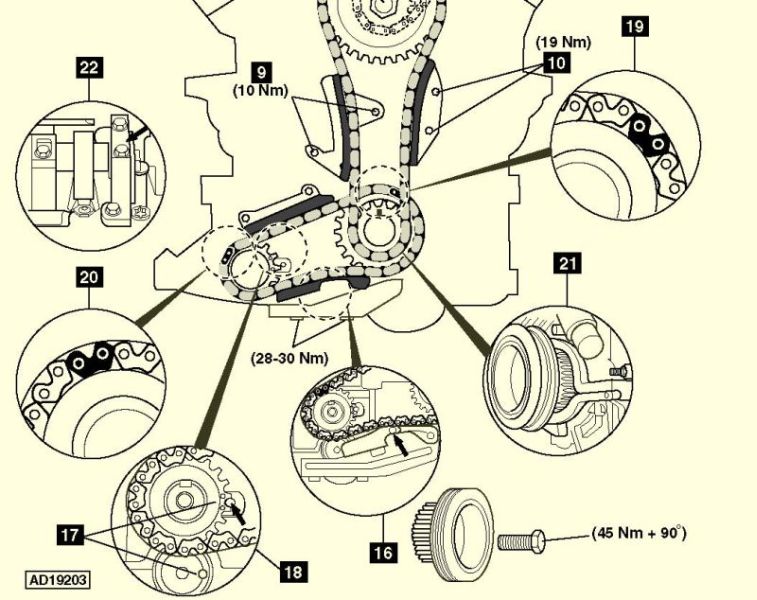 22

9
(10 Nm)

(19 Nm)
10

19

20

21

(28-30 Nm)

17

18

16

(45 Nm + 90°)

AD19203