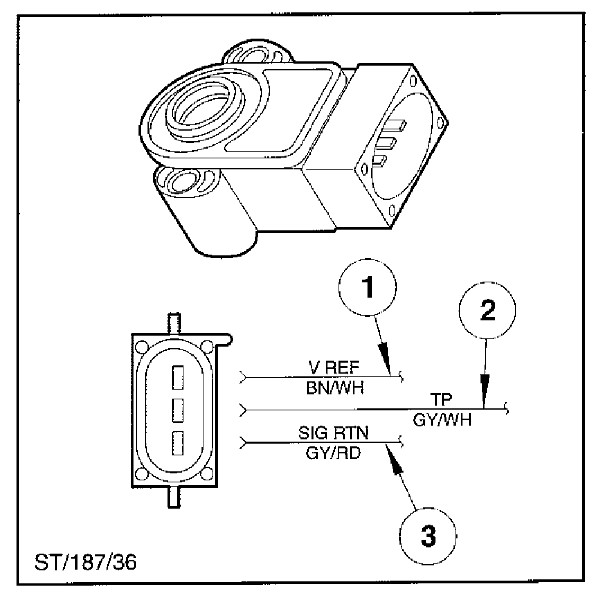 1

2

V REF
BN/WH

TP
GY/WH

SIG RTN
GY/RD

3

ST/187/36