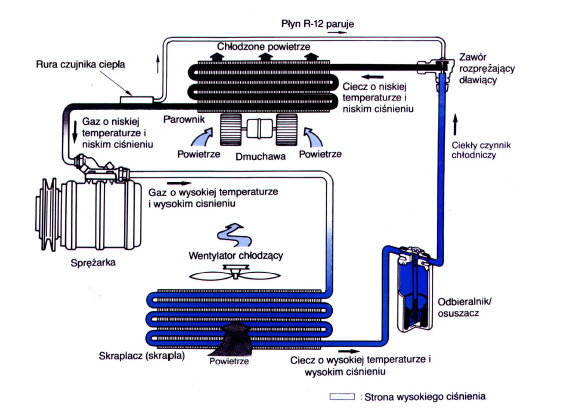 Płyn R-12 paruje

Chłodzone powietrze

Rura czujnika ciepła

Zawór rozprężający dławiący

Ciecz o niskiej temperaturze i niskim ciśnieniu

Gaz o niskiej temperaturze i niskim ciśnieniu

Parownik

Powietrze

Dmuchawa

Powietrze

Ciekły czynnik chłodniczy

Gaz o wysokiej temperaturze i wysokim cisnieniu

Sprężarka

Wentylator chłodzący

Odbieralnik/ osuszacz

Skraplacz (skrapla)

Powietrze

Ciecz o wysokiej temperaturze i wysokim ciśnieniu

: Strona wysokiego ciśnienia