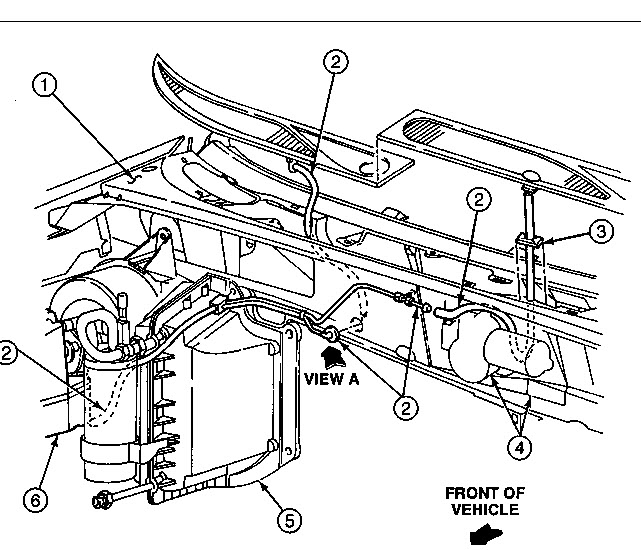 1
2
2
3
2
VIEW A
2
4
6
5
FRONT OF VEHICLE