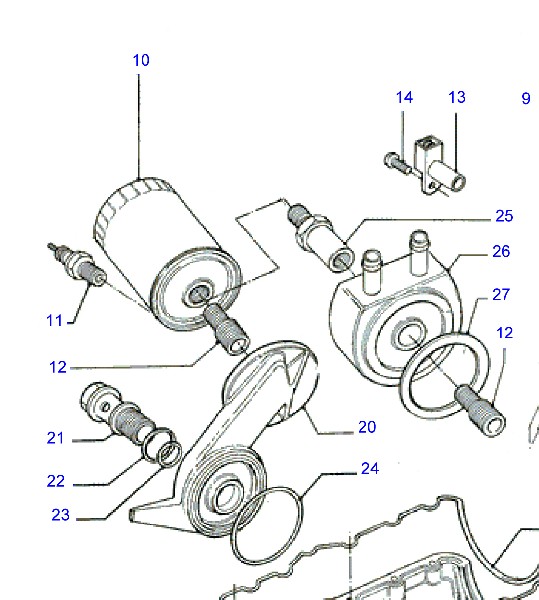 10
14
13
9
25
26
27
12
11
12
20
21
22
24
23