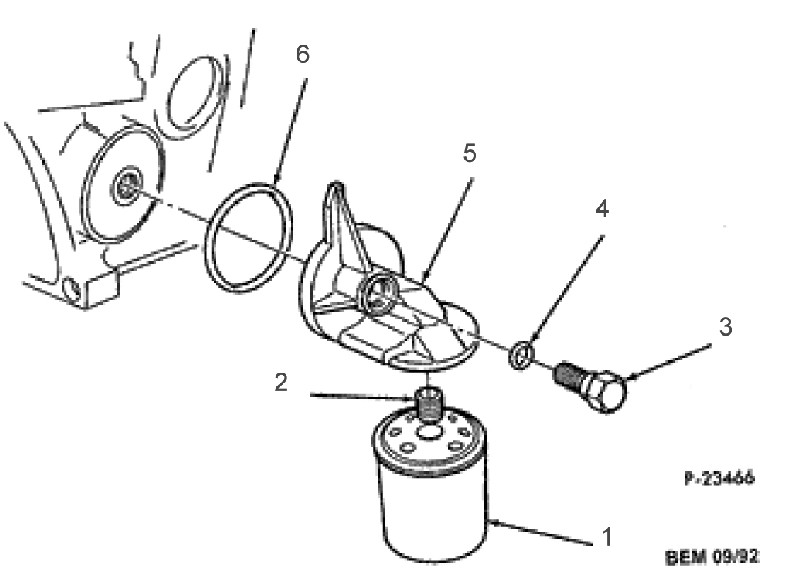 6
5
4
3
2
P-23466
1
BEM 09/92