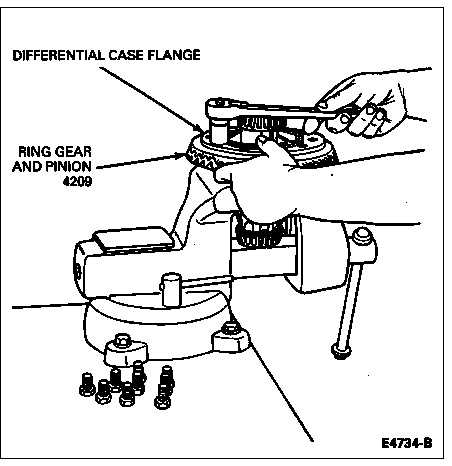 DIFFERENTIAL CASE FLANGE

RING GEAR AND PINION 4209

E4734-B