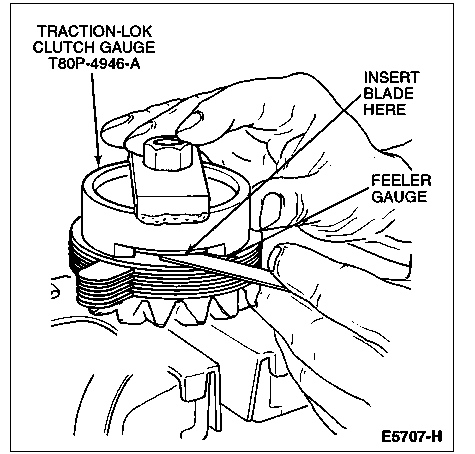 TRACTION-LOK CLUTCH GAUGE T80P-4946-A

INSERT BLADE HERE

FEELER GAUGE

E5707-H