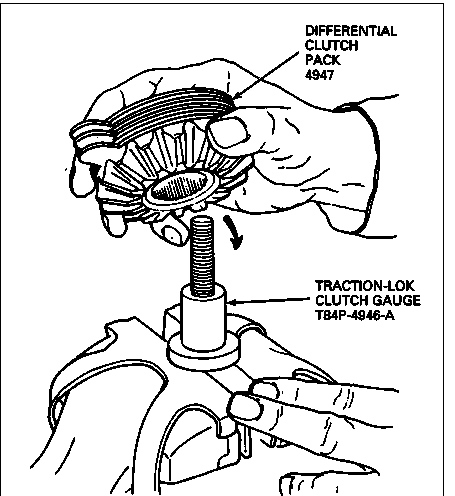 DIFFERENTIAL CLUTCH PACK 4947

TRACTION-LOK CLUTCH GAUGE T84P-4946-A