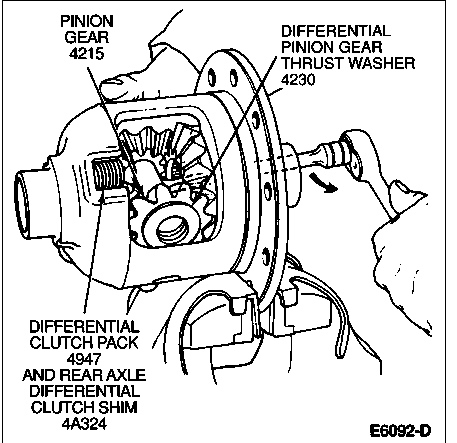 PINION GEAR 4215

DIFFERENTIAL PINION GEAR THRUST WASHER 4230

DIFFERENTIAL CLUTCH PACK 4947 AND REAR AXLE DIFFERENTIAL CLUTCH SHIM 4A324

E6092-D