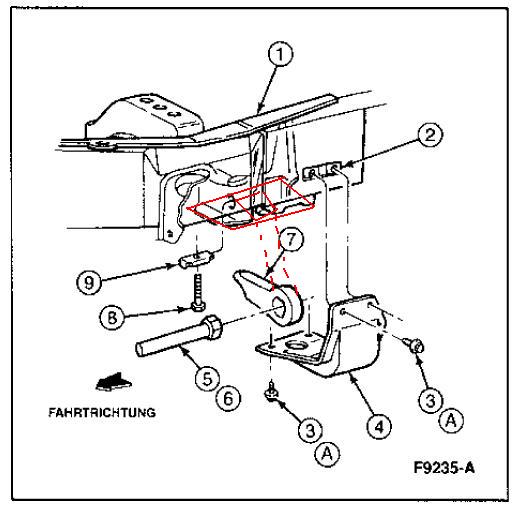 1
2
7
9
8
5
6
FAHRTRICHTUNG
3
A
4
3
A
F9235-A