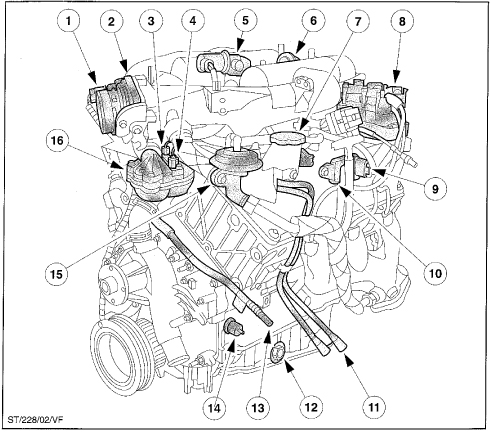 1
2
3
4
5
6
7
8
16
9
15
10
14
13
12
11
ST/228/02/VF