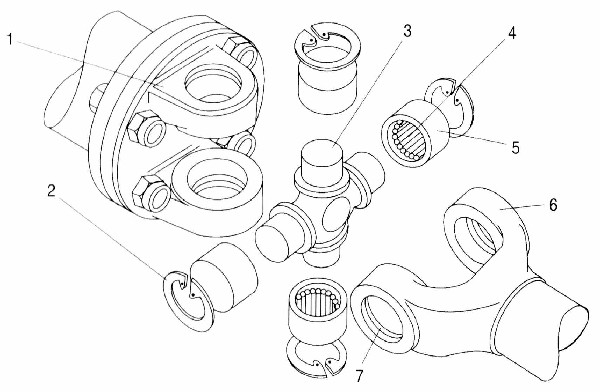 1
3
4
5
2
6
7