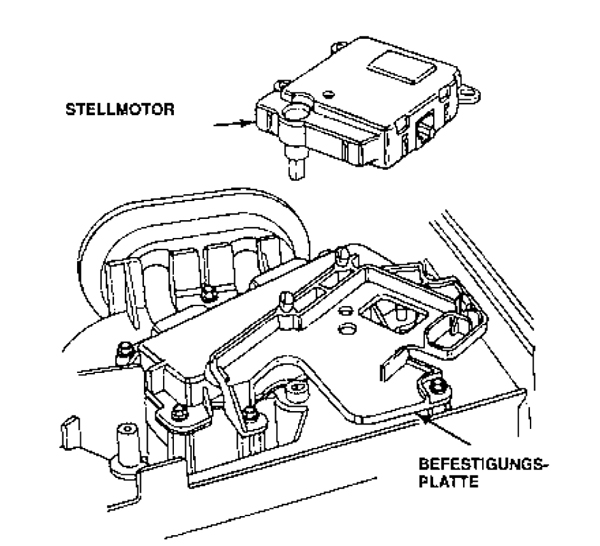 STELLMOTOR

BEFESTIGUNGSPLATTE