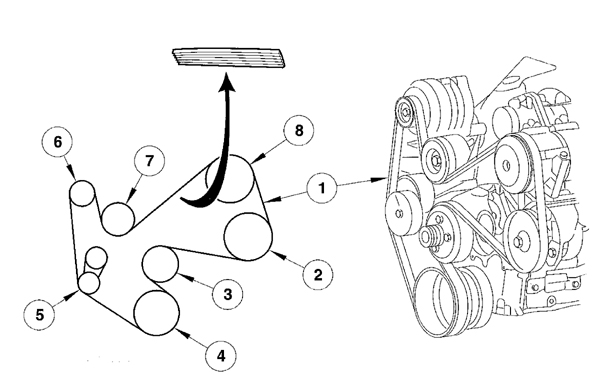 6
7
8
1
2
3
5
4