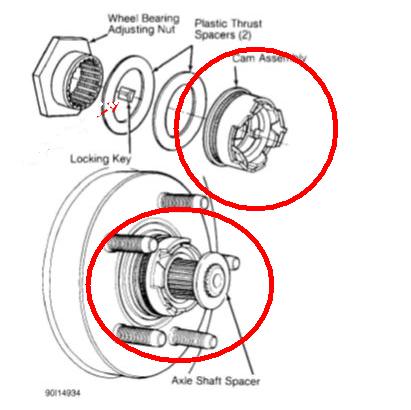 Wheel Bearing Adjusting Nut

Plastic Thrust Spacers (2)

Cam Assembly

Locking Key

Axle Shaft Spacer

90I14934