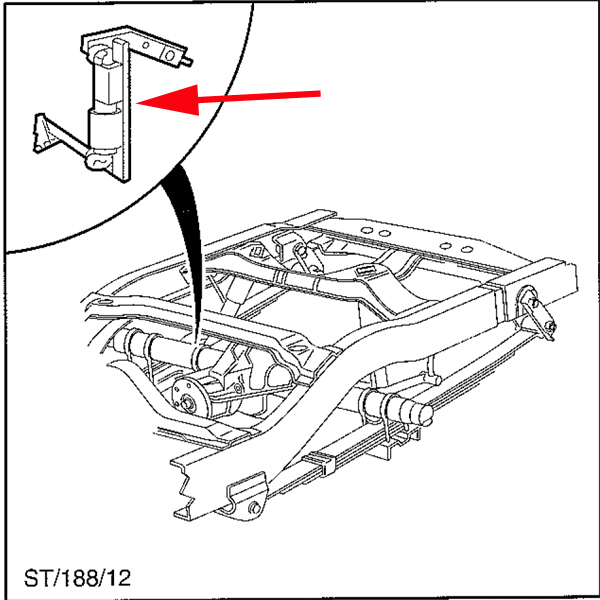 ST/188/12