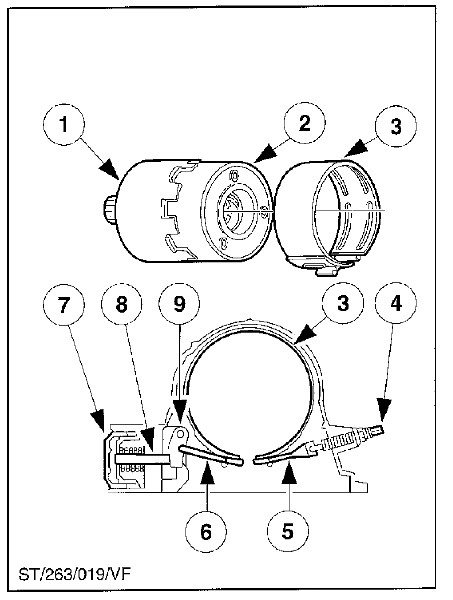 1
2
3
7
8
9
3
4
6
5
ST/263/019/VF