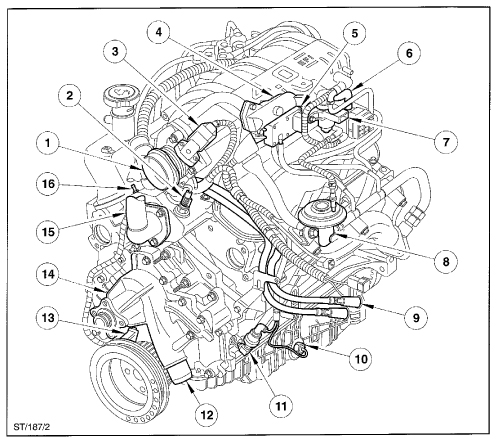 4
5
3
6
2
7
1
16
15
8
14
9
13
10
11
12
ST/187/2