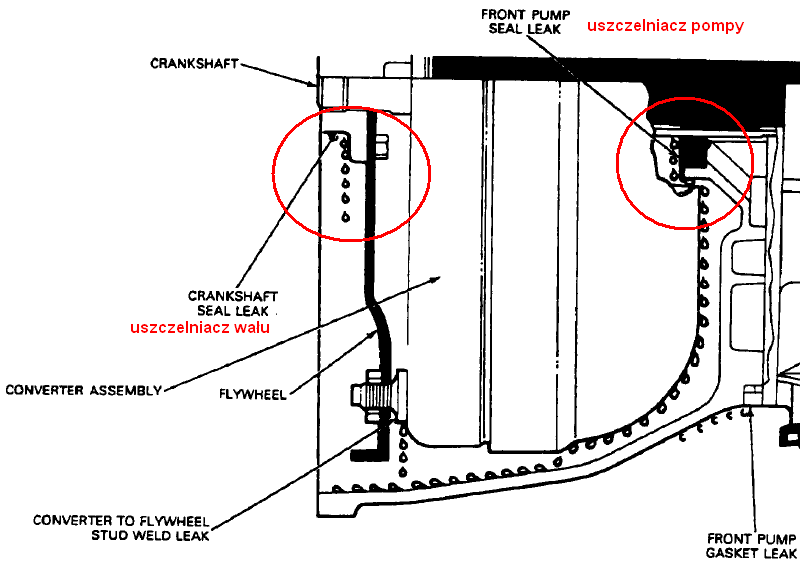 FRONT PUMP SEAL LEAK

uszczelniacz pompy

CRANKSHAFT

CRANKSHAFT SEAL LEAK

uszczelniacz wału

CONVERTER ASSEMBLY

FLYWHEEL

CONVERTER TO FLYWHEEL STUD WELD LEAK

FRONT PUMP GASKET LEAK