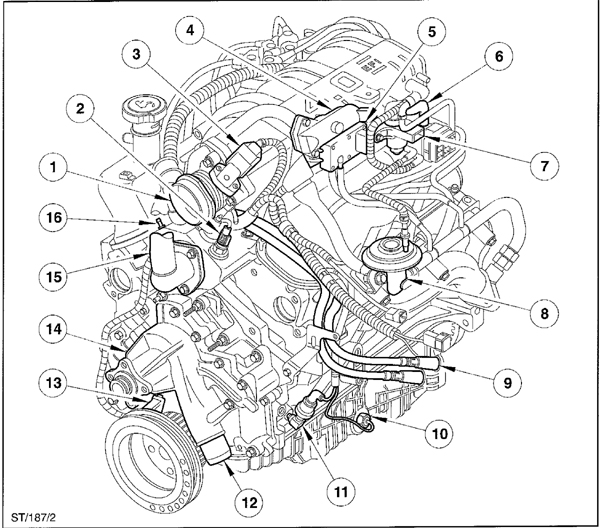 4
5
3
6
2
7
1
16
15
8
14
9
13
10
11
12
ST/187/2