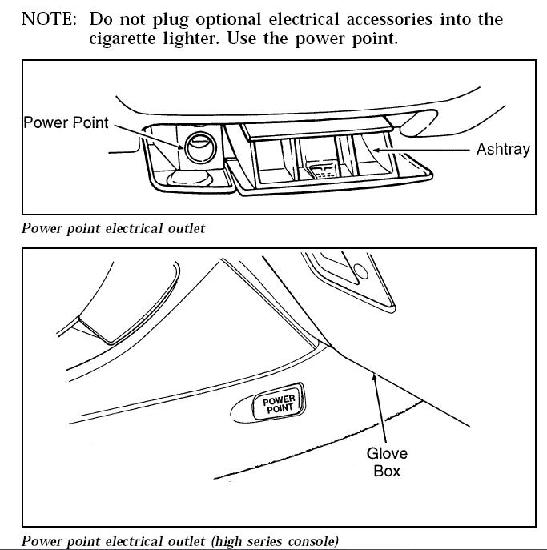 NOTE: Do not plug optional electrical accessories into the cigarette lighter. Use the power point.

Power Point

Ashtray

Power point electrical outlet

POWER POINT

Glove Box

Power point electrical outlet (high series console)